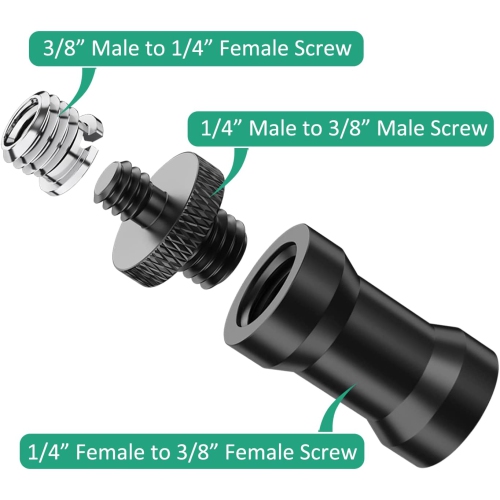 3/8” Male to 1/4” Female Screw

1/4” Male to 3/8” Male Screw

1/4” Female to 3/8” Female Screw