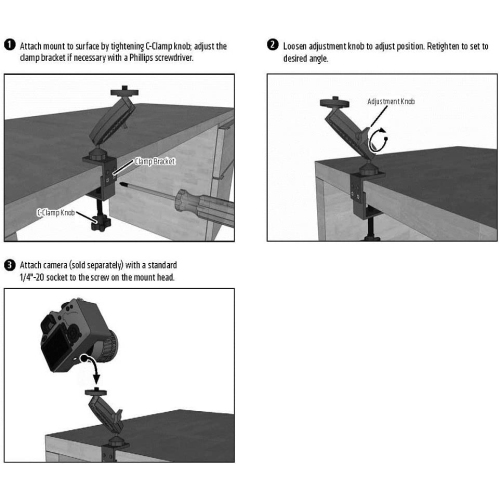 1 Attach mount to surface by tightening C-Clamp knob; adjust the clamp bracket if necessary with a Phillips screwdriver.

Clamp Bracket

C-Clamp Knob

2 Loosen adjustment knob to adjust position. Retighten to set to desired angle.

Adjustment Knob

3 Attach camera (sold separately) with a standard 1/4"-20 socket to the screw on the mount head.