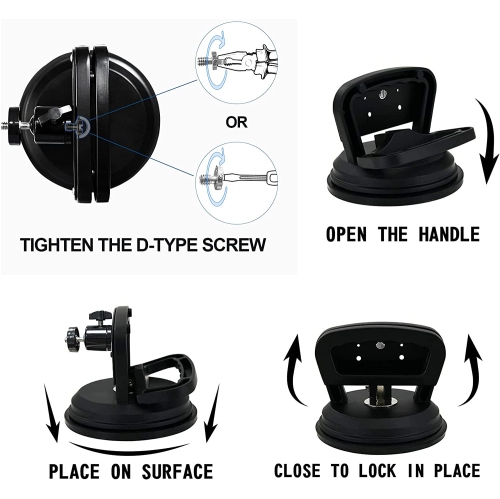 OR

TIGHTEN THE D-TYPE SCREW

OPEN THE HANDLE

PLACE ON SURFACE

CLOSE TO LOCK IN PLACE