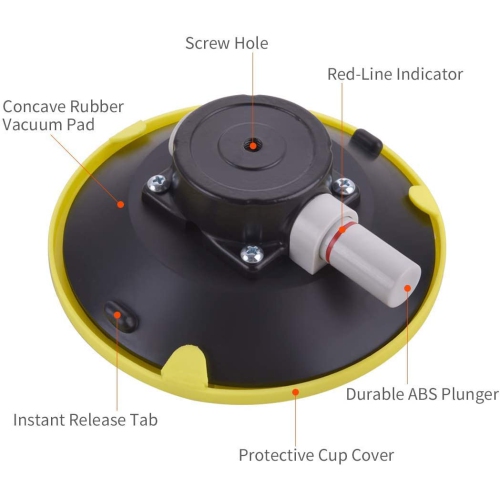 Screw Hole

Red-Line Indicator

Concave Rubber Vacuum Pad

Durable ABS Plunger

Instant Release Tab

Protective Cup Cover