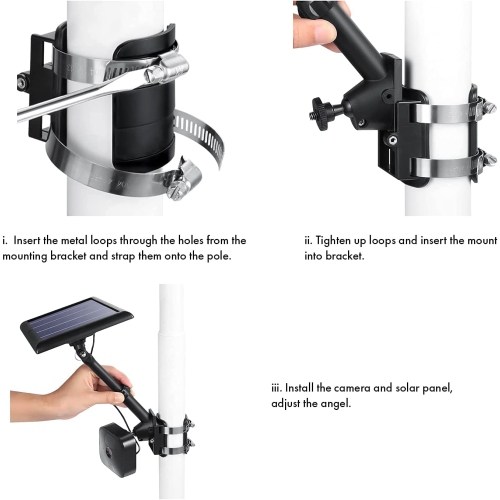 i. Insert the metal loops through the holes from the mounting bracket and strap them onto the pole.

ii. Tighten up loops and insert the mount into bracket.

iii. Install the camera and solar panel, adjust the angel.