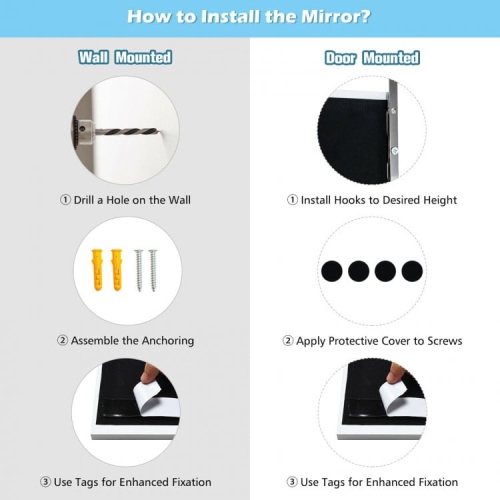 How to Install the Mirror?

Wall Mounted

① Drill a Hole on the Wall

② Assemble the Anchoring

③ Use Tags for Enhanced Fixation

Door Mounted

① Install Hooks to Desired Height

② Apply Protective Cover to Screws

③ Use Tags for Enhanced Fixation