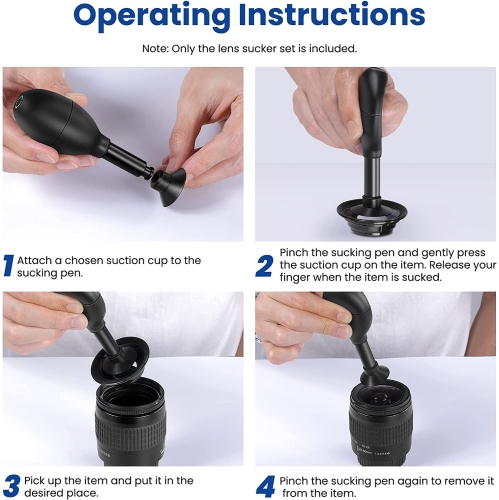 Operating Instructions

Note: Only the lens sucker set is included.

1 Attach a chosen suction cup to the sucking pen.

2 Pinch the sucking pen and gently press the suction cup on the item. Release your finger when the item is sucked.

3 Pick up the item and put it in the desired place.

4 Pinch the sucking pen again to remove it from the item.