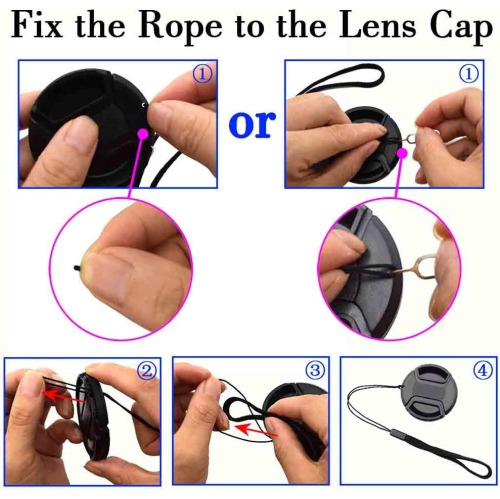 Fix the Rope to the Lens Cap

①

or

①

②

③

④