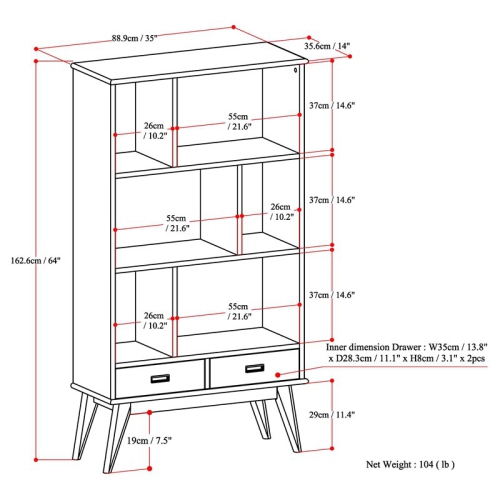 88.9cm / 35"

35.6cm / 14"

37cm / 14.6"

26cm / 10.2"

55cm / 21.6"

37cm / 14.6"

55cm / 21.6"

26cm / 10.2"

162.6cm / 64"

37cm / 14.6"

26cm / 10.2"

55cm / 21.6"

Inner dimension Drawer : W35cm / 13.8" x D28.3cm / 11.1" x H8cm / 3.1" x 2pcs

29cm / 11.4"

19cm / 7.5"

Net Weight : 104 ( lb )