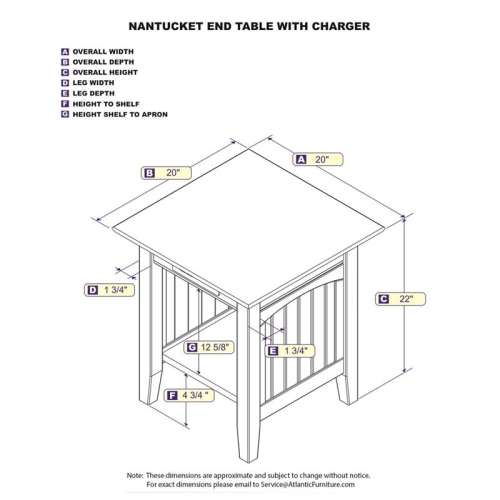 NANTUCKET END TABLE WITH CHARGER

A OVERALL WIDTH
B OVERALL DEPTH
C OVERALL HEIGHT
D LEG WIDTH
E LEG DEPTH
F HEIGHT TO SHELF
G HEIGHT SHELF TO APRON

B 20"

A 20"

D 1 3/4"

C 22"

G 12 5/8"

E 1 3/4"

F 4 3/4 "

Note: These dimensions are approximate and subject to change without notice.
For exact dimensions please email to Service@AtlanticFurniture.com