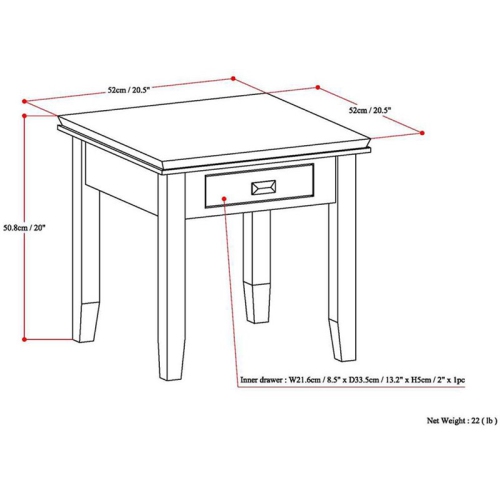 52cm / 20.5"

52cm / 20.5"

50.8cm / 20"

Inner drawer : W21.6cm / 8.5" x D33.5cm / 13.2" x H5cm / 2" x 1pc

Net Weight : 22 ( lb )