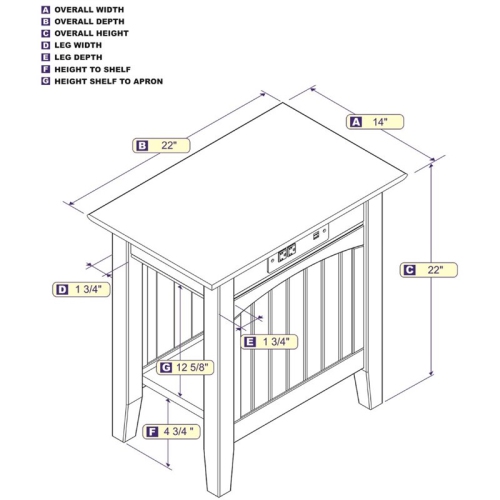 A OVERALL WIDTH
B OVERALL DEPTH
C OVERALL HEIGHT
D LEG WIDTH
E LEG DEPTH
F HEIGHT TO SHELF
G HEIGHT SHELF TO APRON

A 14"

B 22"

C 22"

D 1 3/4"

E 1 3/4"

G 12 5/8"

F 4 3/4 "