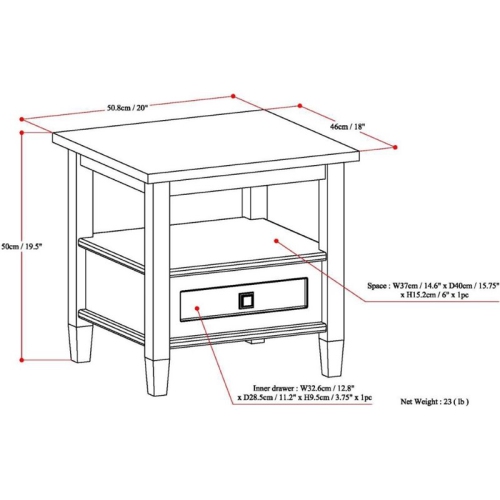 50.8cm / 20"

46cm / 18"

50cm / 19.5"

Space : W37cm / 14.6" x D40cm / 15.75" x H15.2cm / 6" x 1pc

Inner drawer : W32.6cm / 12.8" x D28.5cm / 11.2" x H9.5cm / 3.75" x 1pc

Net Weight : 23 ( lb )