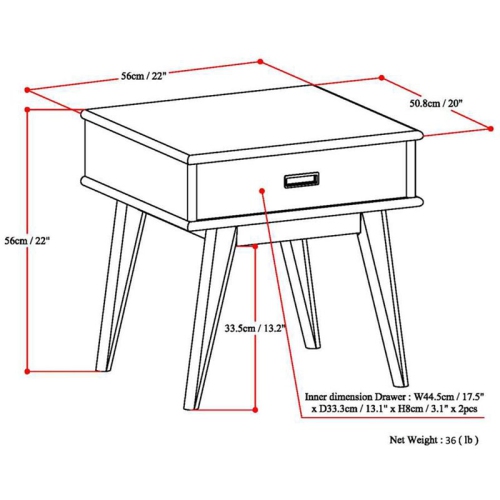 56cm / 22"

50.8cm / 20"

56cm / 22"

33.5cm / 13.2"

Inner dimension Drawer : W44.5cm / 17.5" x D33.3cm / 13.1" x H8cm / 3.1" x 2pcs

Net Weight : 36 ( lb )