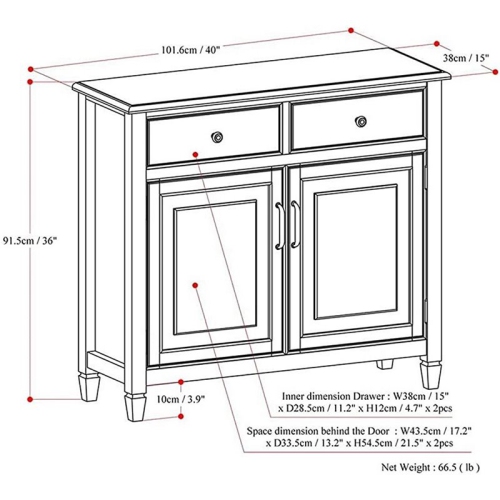 101.6cm / 40"

38cm / 15"

91.5cm / 36"

10cm / 3.9"

Inner dimension Drawer : W38cm / 15" x D28.5cm / 11.2" x H12cm / 4.7" x 2pcs

Space dimension behind the Door : W43.5cm / 17.2" x D33.5cm / 13.2" x H54.5cm / 21.5" x 2pcs

Net Weight : 66.5 ( lb )