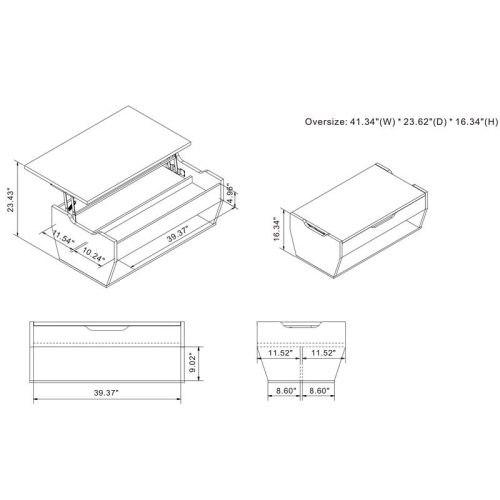 Oversize: 41.34"(W) * 23.62"(D) * 16.34"(H)

23.43"

4.96"

11.54"

10.24"

39.37"

16.34"

9.02"

39.37"

11.52"

11.52"

8.60"

8.60"