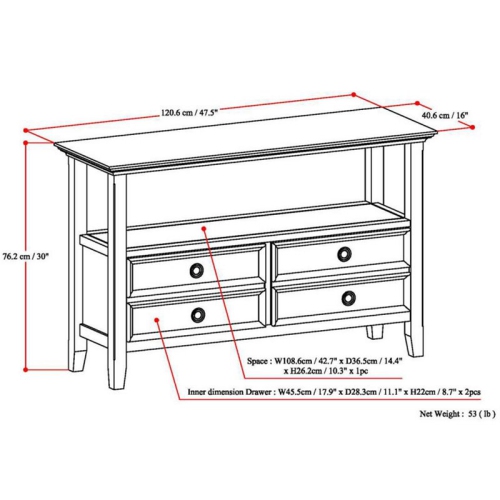 120.6 cm / 47.5"

40.6 cm / 16"

76.2 cm / 30"

Space : W108.6cm / 42.7" x D36.5cm / 14.4" x H26.2cm / 10.3" x 1pc

Inner dimension Drawer : W45.5cm / 17.9" x D28.3cm / 11.1" x H22cm / 8.7" x 2pcs

Net Weight : 53 ( lb )