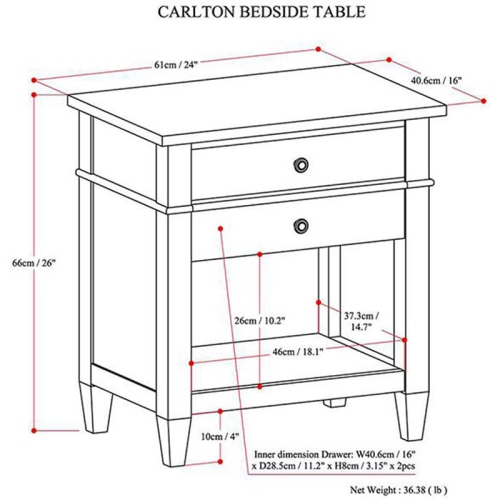 CARLTON BEDSIDE TABLE

61cm / 24"

40.6cm / 16"

66cm / 26"

26cm / 10.2"

37.3cm / 14.7"

46cm / 18.1"

10cm / 4"

Inner dimension Drawer: W40.6cm / 16" x D28.5cm / 11.2" x H8cm / 3.15" x 2pcs

Net Weight : 36.38 ( lb )