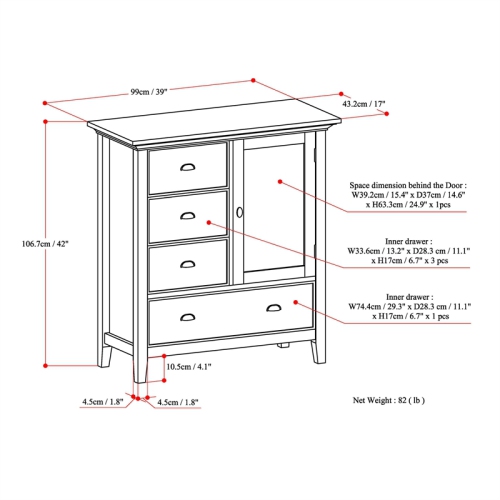 99cm / 39"

43.2cm / 17"

106.7cm / 42"

Space dimension behind the Door : W39.2cm / 15.4" x D37cm / 14.6" x H63.3cm / 24.9" x 1pcs

Inner drawer : W33.6cm / 13.2" x D28.3 cm / 11.1" x H17cm / 6.7" x 3 pcs

Inner drawer : W74.4cm / 29.3" x D28.3 cm / 11.1" x H17cm / 6.7" x 1 pcs

10.5cm / 4.1"

4.5cm / 1.8"

4.5cm / 1.8"

Net Weight : 82 ( lb )