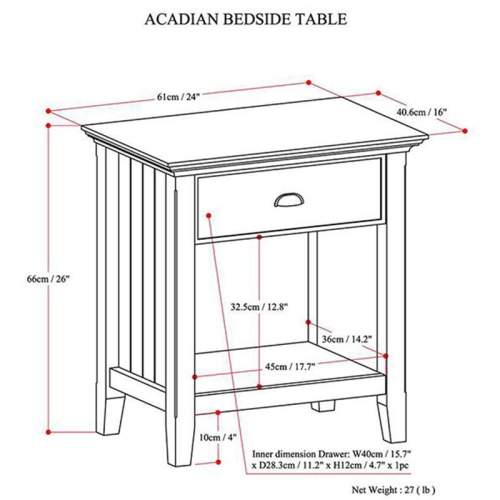 ACADIAN BEDSIDE TABLE

61cm / 24"

40.6cm / 16"

66cm / 26"

32.5cm / 12.8"

36cm / 14.2"

45cm / 17.7"

10cm / 4"

Inner dimension Drawer: W40cm / 15.7" x D28.3cm / 11.2" x H12cm / 4.7" x 1pc

Net Weight : 27 ( lb )