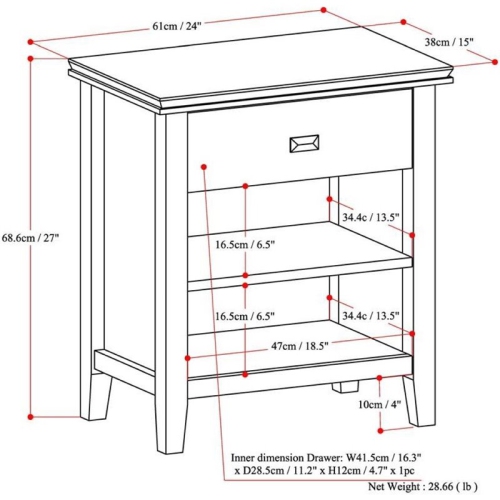 61cm / 24"

38cm / 15"

68.6cm / 27"

34.4c / 13.5"

16.5cm / 6.5"

16.5cm / 6.5"

34.4c / 13.5"

47cm / 18.5"

10cm / 4"

Inner dimension Drawer: W41.5cm / 16.3" x D28.5cm / 11.2" x H12cm / 4.7" x 1pc

Net Weight : 28.66 ( lb )