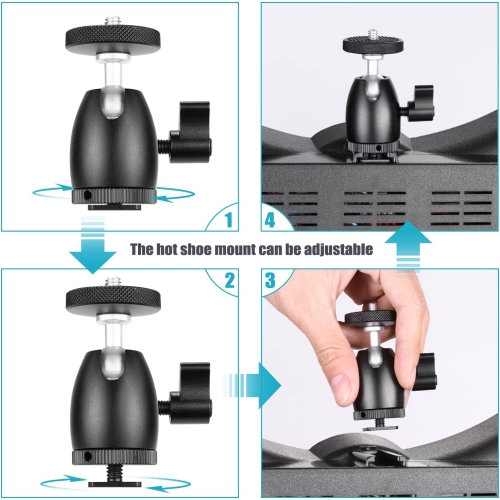 1

4

The hot shoe mount can be adjustable

2

3