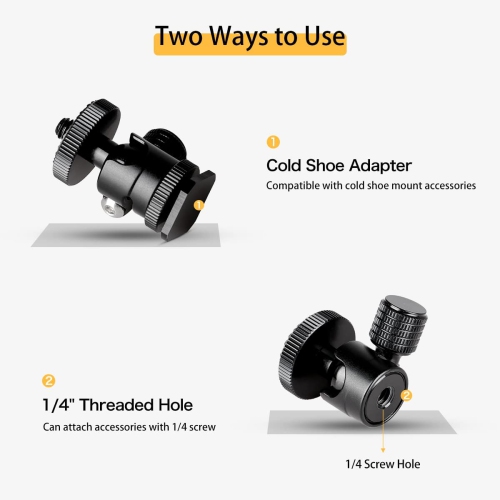 Two Ways to Use

1

1

Cold Shoe Adapter

Compatible with cold shoe mount accessories

2

1/4" Threaded Hole

Can attach accessories with 1/4 screw

2

1/4 Screw Hole