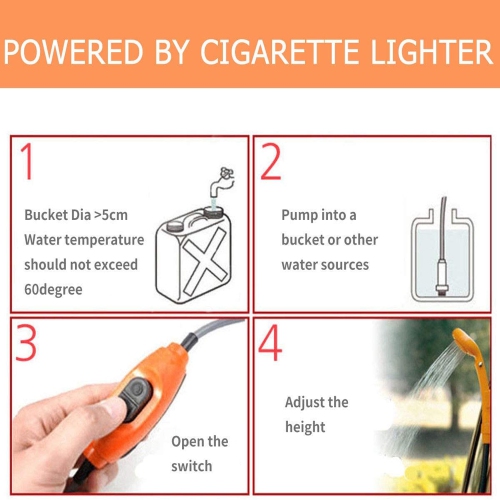 POWERED BY CIGARETTE LIGHTER

1

Bucket Dia >5cm
Water temperature should not exceed 60degree

2

Pump into a bucket or other water sources

3

Open the switch

4

Adjust the height