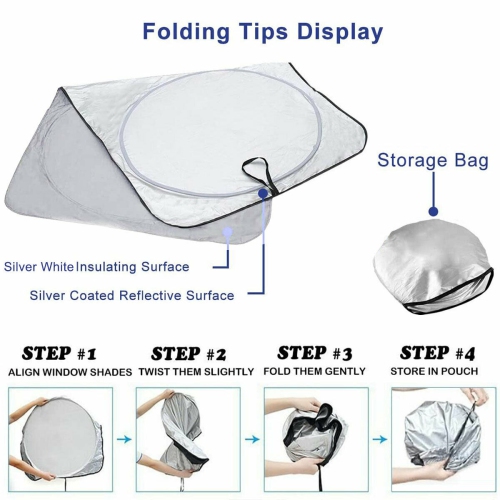 Folding Tips Display

Storage Bag

Silver White Insulating Surface

Silver Coated Reflective Surface

STEP #1
ALIGN WINDOW SHADES

STEP #2
TWIST THEM SLIGHTLY

STEP #3
FOLD THEM GENTLY

STEP #4
STORE IN POUCH