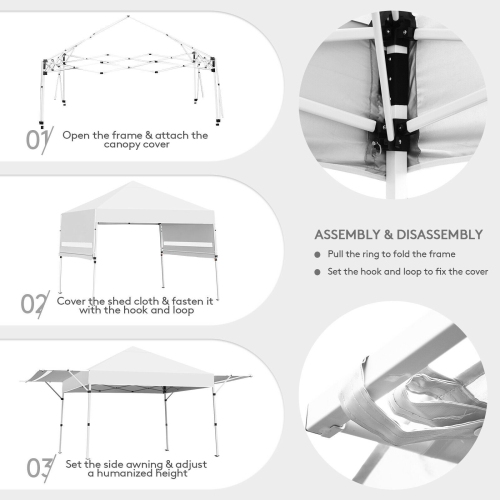 01 Open the frame & attach the canopy cover

02 Cover the shed cloth & fasten it with the hook and loop

03 Set the side awning & adjust a humanized height

ASSEMBLY & DISASSEMBLY

● Pull the ring to fold the frame

● Set the hook and loop to fix the cover