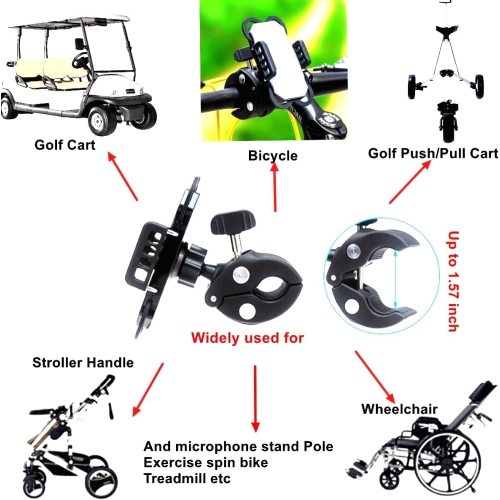 Golf Cart

Bicycle

Golf Push/Pull Cart

Up to 1.57 inch

Widely used for

Stroller Handle

Wheelchair

And microphone stand Pole
Exercise spin bike
Treadmill etc