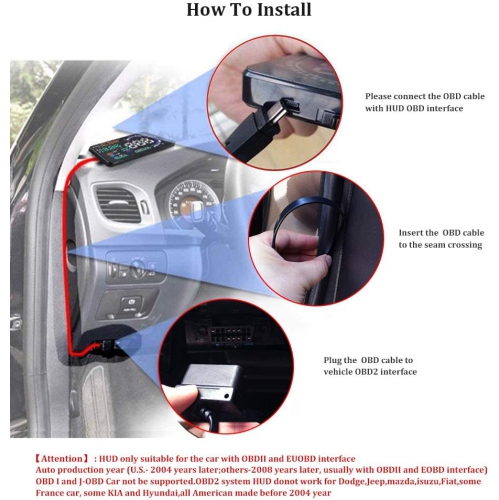 How To Install

Please connect the OBD cable with HUD OBD interface

Insert the OBD cable to the seam crossing

Plug the OBD cable to vehicle OBD2 interface

【Attention】: HUD only suitable for the car with OBDII and EUOBD interface
Auto production year (U.S.- 2004 years later;others-2008 years later, usually with OBDII and EOBD interface)
OBD I and J-OBD Car not be supported.OBD2 system HUD donot work for Dodge,Jeep,mazda,isuzu,Fiat,some France car, some KIA and Hyundai,all American made before 2004 year