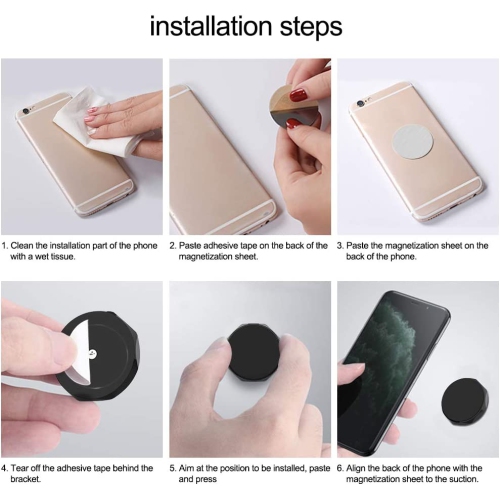 installation steps

1. Clean the installation part of the phone with a wet tissue.

2. Paste adhesive tape on the back of the magnetization sheet.

3. Paste the magnetization sheet on the back of the phone.

4. Tear off the adhesive tape behind the bracket.

5. Aim at the position to be installed, paste and press

6. Align the back of the phone with the magnetization sheet to the suction.