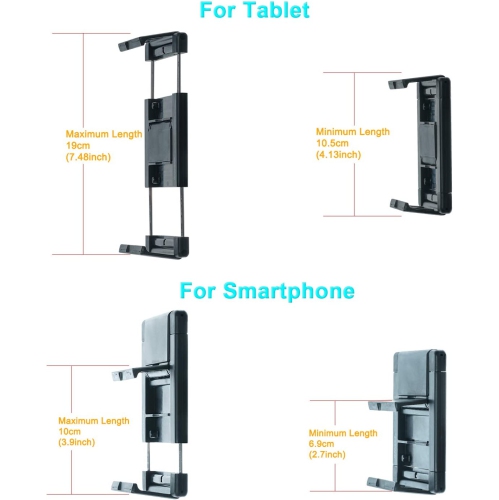 For Tablet

Maximum Length
19cm
(7.48inch)

Minimum Length
10.5cm
(4.13inch)

For Smartphone

Maximum Length
10cm
(3.9inch)

Minimum Length
6.9cm
(2.7inch)