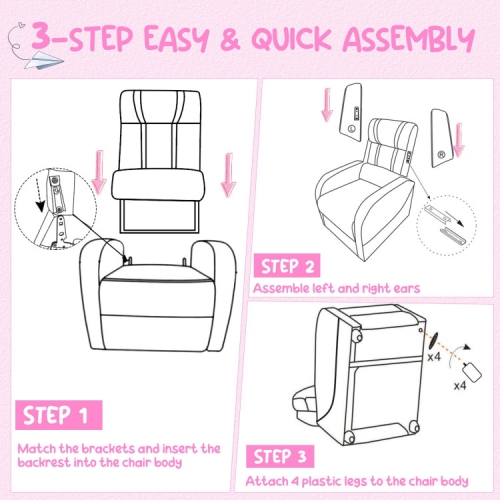 3-STEP EASY & QUICK ASSEMBLY

STEP 1

Match the brackets and insert the backrest into the chair body

L

R

STEP 2

Assemble left and right ears

x4

x4

STEP 3

Attach 4 plastic legs to the chair body