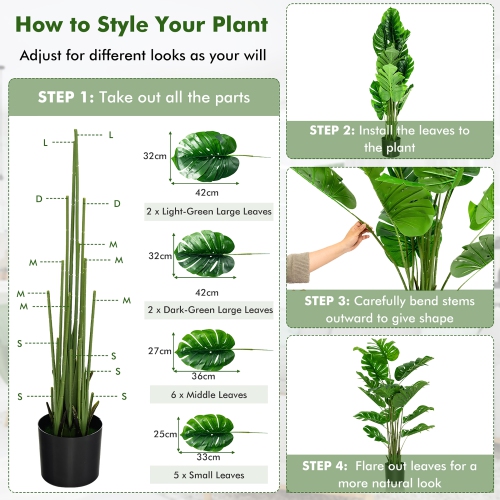 How to Style Your Plant

Adjust for different looks as your will

STEP 1: Take out all the parts

L
L
D
D
M
M
M
M
M
M
S
S
S
S
S

32cm
42cm
2 x Light-Green Large Leaves

32cm
42cm
2 x Dark-Green Large Leaves

27cm
36cm
6 x Middle Leaves

25cm
33cm
5 x Small Leaves

STEP 2: Install the leaves to the plant

STEP 3: Carefully bend stems outward to give shape

STEP 4: Flare out leaves for a more natural look