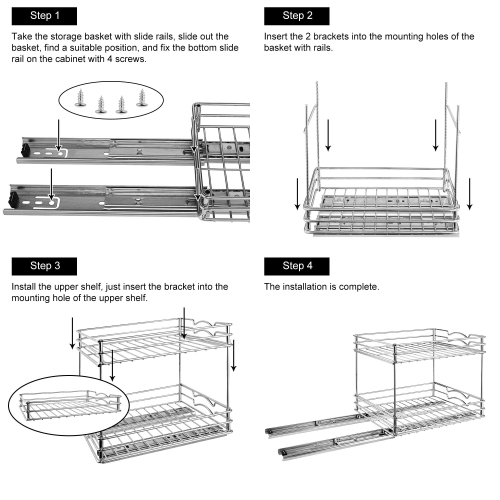 Step 1

Take the storage basket with slide rails, slide out the basket, find a suitable position, and fix the bottom slide rail on the cabinet with 4 screws.

Step 2

Insert the 2 brackets into the mounting holes of the basket with rails.

Step 3

Install the upper shelf, just insert the bracket into the mounting hole of the upper shelf.

Step 4

The installation is complete.