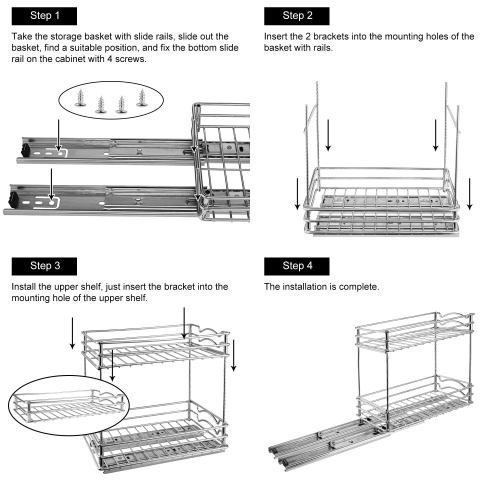 Step 1

Take the storage basket with slide rails, slide out the basket, find a suitable position, and fix the bottom slide rail on the cabinet with 4 screws.

Step 2

Insert the 2 brackets into the mounting holes of the basket with rails.

Step 3

Install the upper shelf, just insert the bracket into the mounting hole of the upper shelf.

Step 4

The installation is complete.