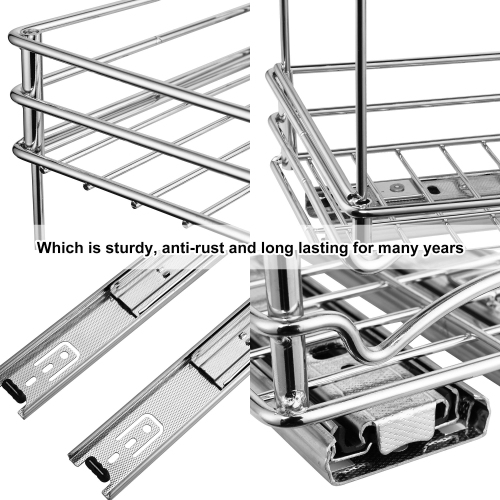 Which is sturdy, anti-rust and long lasting for many years