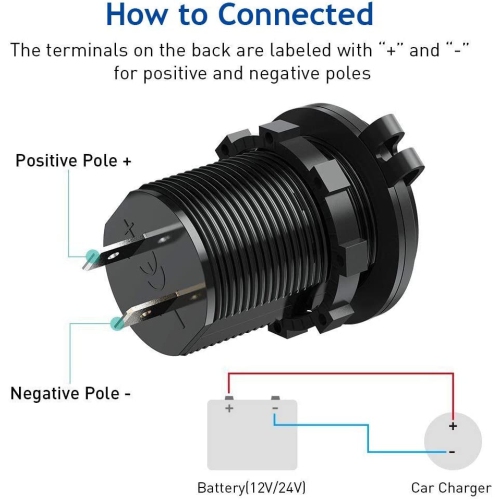 How to Connected

The terminals on the back are labeled with "+" and "-" for positive and negative poles

Positive Pole +

+

-

Negative Pole -

+

-

+

-

Battery(12V/24V)

Car Charger