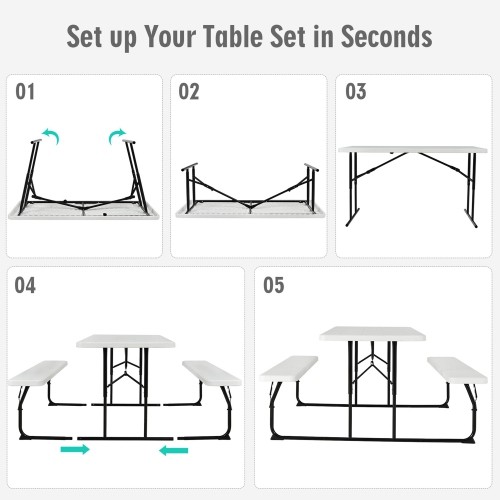 Set up Your Table Set in Seconds

01

02

03

04

05