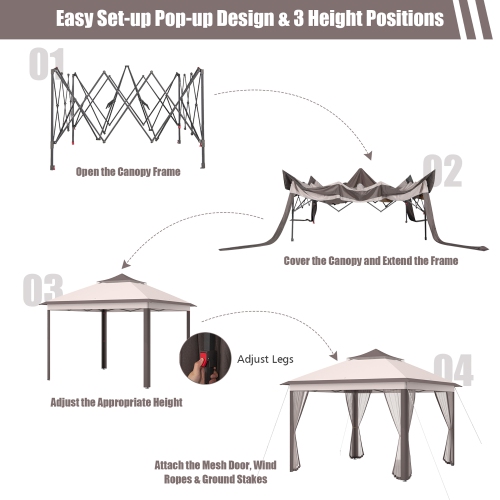 Easy Set-up Pop-up Design & 3 Height Positions

01

Open the Canopy Frame

02

Cover the Canopy and Extend the Frame

03

Adjust Legs

Adjust the Appropriate Height

04

Attach the Mesh Door, Wind Ropes & Ground Stakes