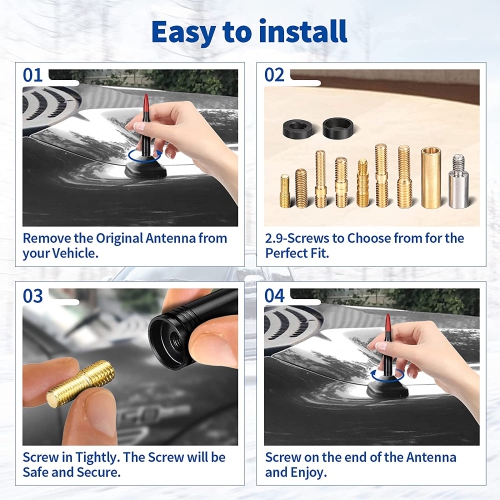 Easy to install

01

Remove the Original Antenna from your Vehicle.

02

2.9-Screws to Choose from for the Perfect Fit.

03

Screw in Tightly. The Screw will be Safe and Secure.

04

Screw on the end of the Antenna and Enjoy.