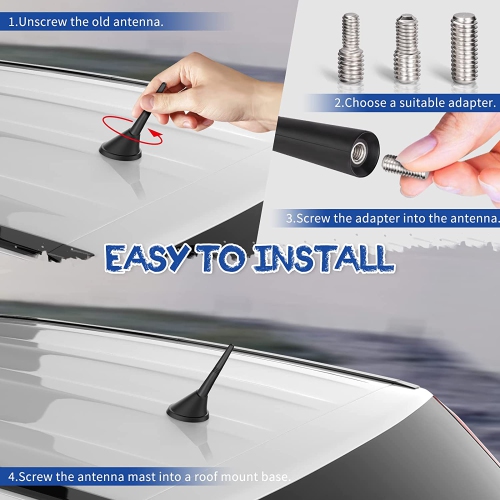 1.Unscrew the old antenna.

2.Choose a suitable adapter.

3.Screw the adapter into the antenna.

EASY TO INSTALL

4.Screw the antenna mast into a roof mount base.