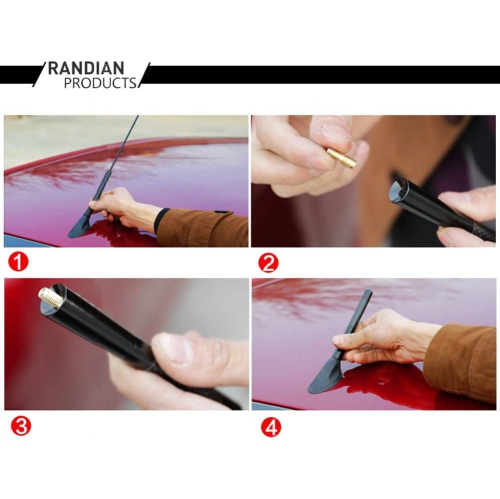 RANDIAN
PRODUCTS

1

2

3

4