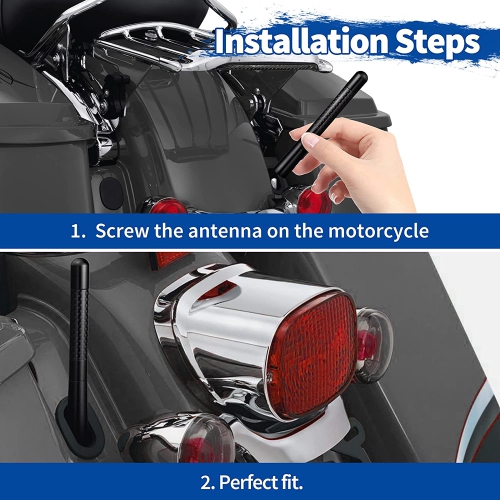 Installation Steps

1. Screw the antenna on the motorcycle

2. Perfect fit.