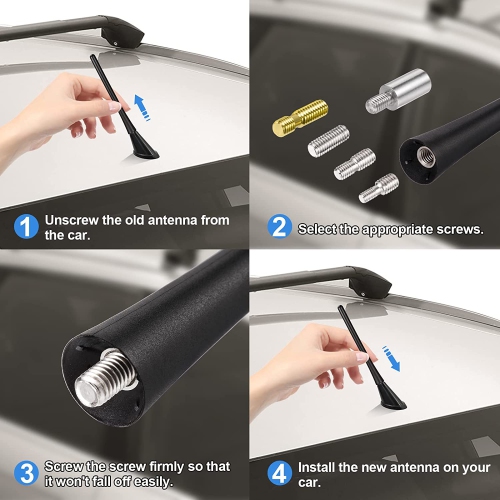 1 Unscrew the old antenna from the car.

2 Select the appropriate screws.

3 Screw the screw firmly so that it won't fall off easily.

4 Install the new antenna on your car.