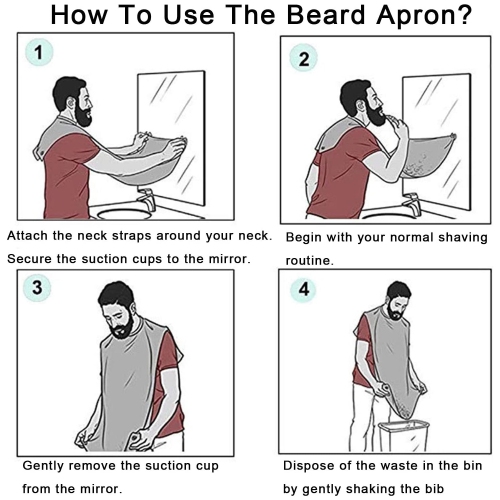 How To Use The Beard Apron?

1

Attach the neck straps around your neck. Secure the suction cups to the mirror.

2

Begin with your normal shaving routine.

3

Gently remove the suction cup from the mirror.

4

Dispose of the waste in the bin by gently shaking the bib