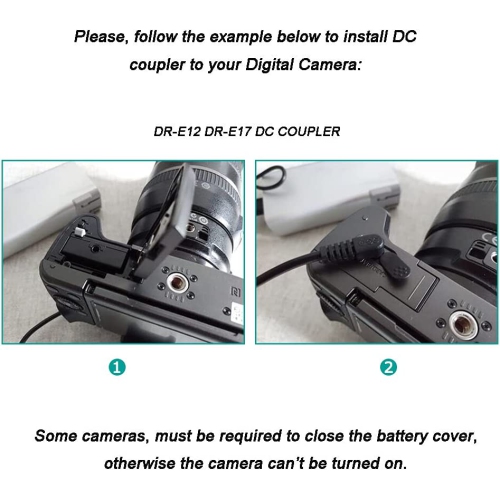 Please, follow the example below to install DC coupler to your Digital Camera:

DR-E12 DR-E17 DC COUPLER

1

2

Some cameras, must be required to close the battery cover, otherwise the camera can't be turned on.