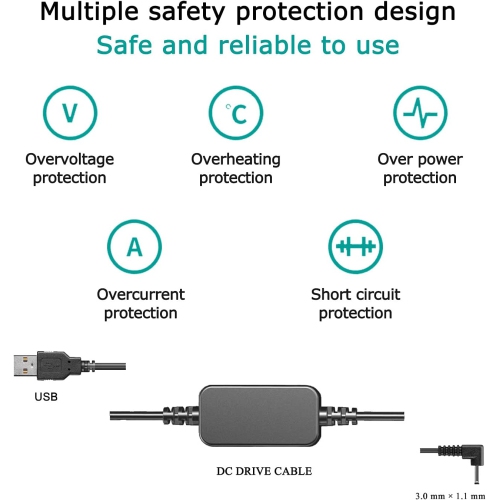 Multiple safety protection design

Safe and reliable to use

V

Overvoltage protection

°C

Overheating protection

Over power protection

A

Overcurrent protection

Short circuit protection

USB

DC DRIVE CABLE

3.0 mm × 1.1 mm