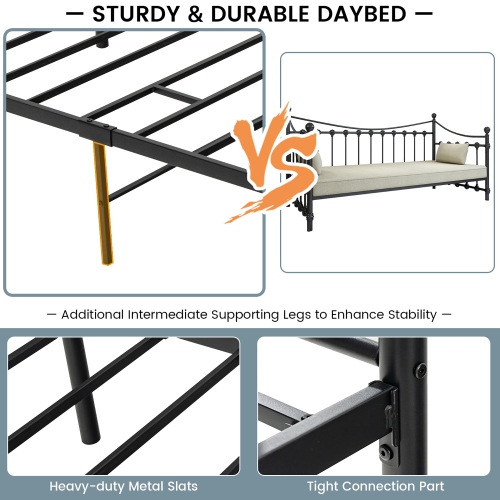 — STURDY & DURABLE DAYBED —

VS

— Additional Intermediate Supporting Legs to Enhance Stability —

Heavy-duty Metal Slats

Tight Connection Part