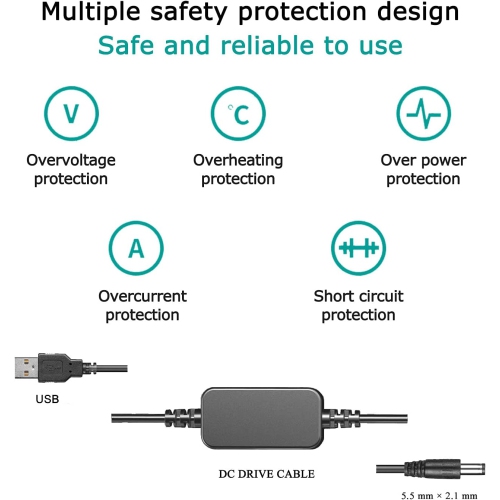 Multiple safety protection design

Safe and reliable to use

V

Overvoltage protection

°C

Overheating protection

Over power protection

A

Overcurrent protection

Short circuit protection

USB

DC DRIVE CABLE

5.5 mm × 2.1 mm