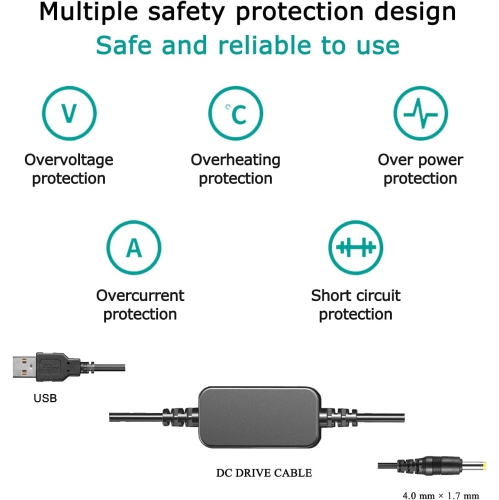 Multiple safety protection design

Safe and reliable to use

V

Overvoltage protection

°C

Overheating protection

Over power protection

A

Overcurrent protection

Short circuit protection

USB

DC DRIVE CABLE

4.0 mm × 1.7 mm