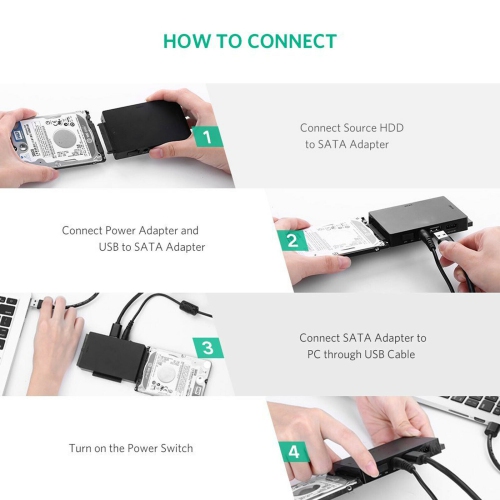 HOW TO CONNECT

1

Connect Source HDD to SATA Adapter

Connect Power Adapter and USB to SATA Adapter

2

3

Connect SATA Adapter to PC through USB Cable

Turn on the Power Switch

4